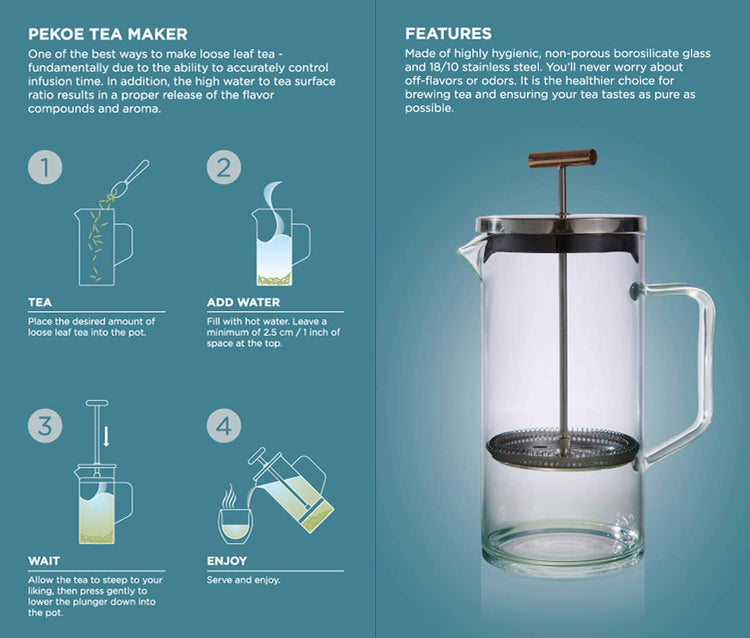 PEKOE TEA MAKER

One of the best ways to make loose leaf tea - fundamentally due to the ability to accurately control infusion time. In addition, the high water to tea surface ratio results in a proper release of the flavor compounds and aroma.

1

TEA

Place the desired amount of loose leaf tea into the pot.

2

ADD WATER

Fill with hot water. Leave a minimum of 2.5 cm / 1 inch of space at the top.

3

WAIT

Allow the tea to steep to your liking, then press gently to lower the plunger down into the pot.

4

ENJOY

Serve and enjoy.

FEATURES

Made of highly hygienic, non-porous borosilicate glass and 18/10 stainless steel. You'll never worry about off-flavors or odors. It is the healthier choice for brewing tea and ensuring your tea tastes as pure as possible.