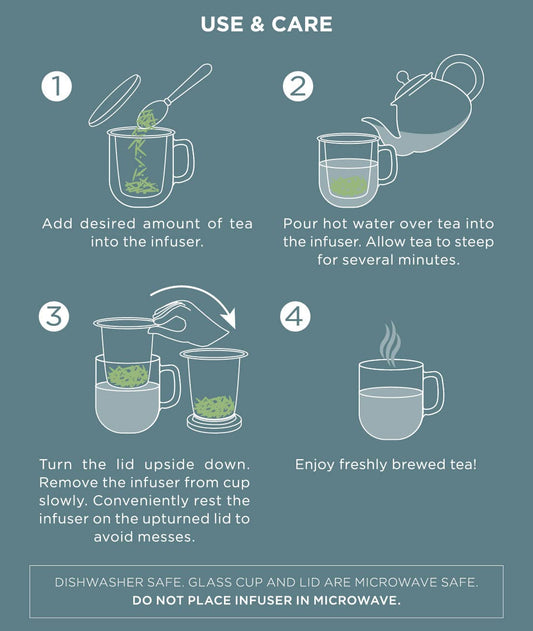 USE & CARE

1

Add desired amount of tea into the infuser.

2

Pour hot water over tea into the infuser. Allow tea to steep for several minutes.

3

Turn the lid upside down. Remove the infuser from cup slowly. Conveniently rest the infuser on the upturned lid to avoid messes.

4

Enjoy freshly brewed tea!

DISHWASHER SAFE. GLASS CUP AND LID ARE MICROWAVE SAFE.
DO NOT PLACE INFUSER IN MICROWAVE.