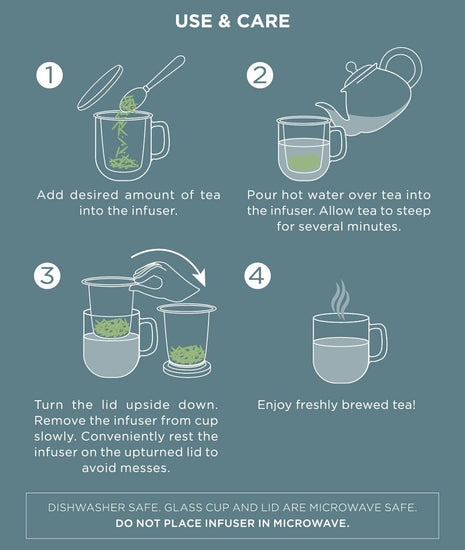 USE & CARE

1

Add desired amount of tea into the infuser.

2

Pour hot water over tea into the infuser. Allow tea to steep for several minutes.

3

Turn the lid upside down. Remove the infuser from cup slowly. Conveniently rest the infuser on the upturned lid to avoid messes.

4

Enjoy freshly brewed tea!

DISHWASHER SAFE. GLASS CUP AND LID ARE MICROWAVE SAFE.
DO NOT PLACE INFUSER IN MICROWAVE.